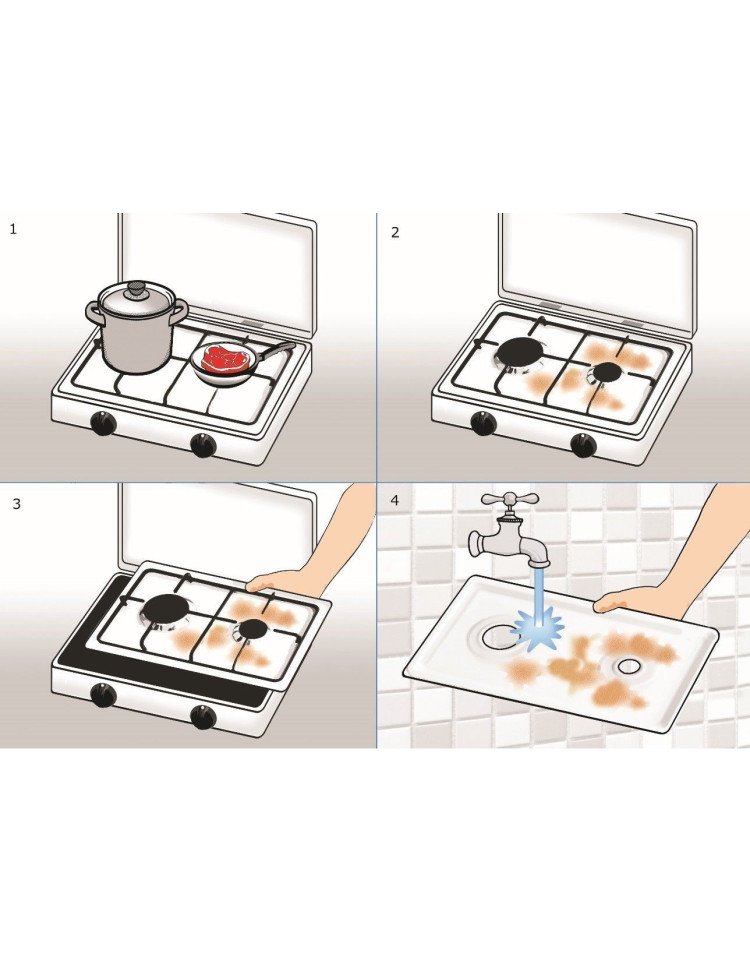 1

2

3

4