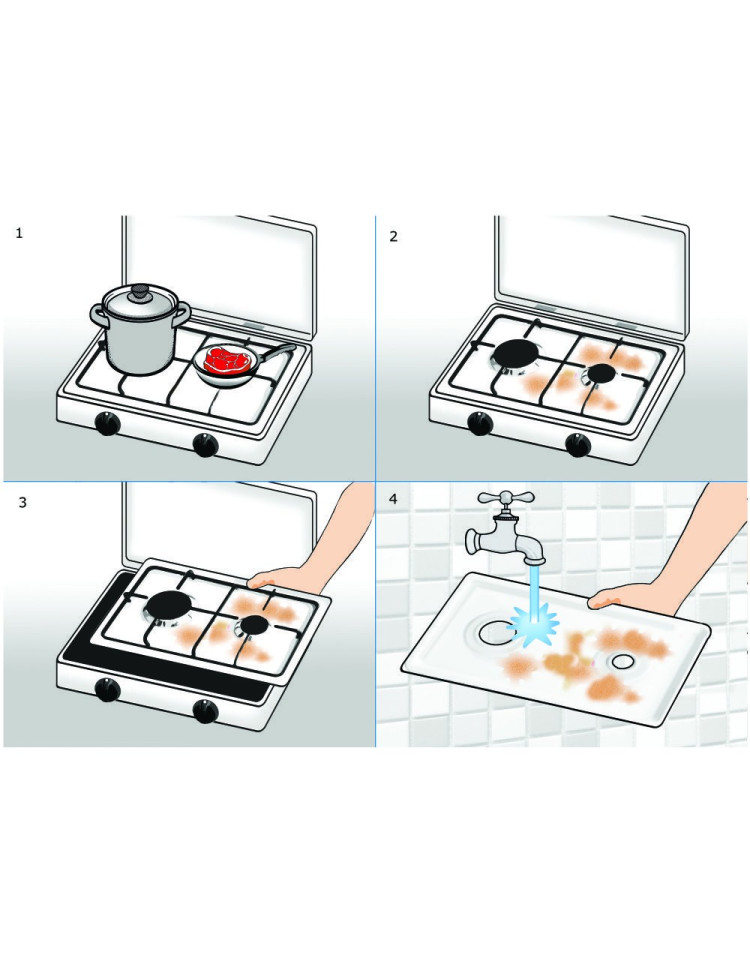 1

2

3

4